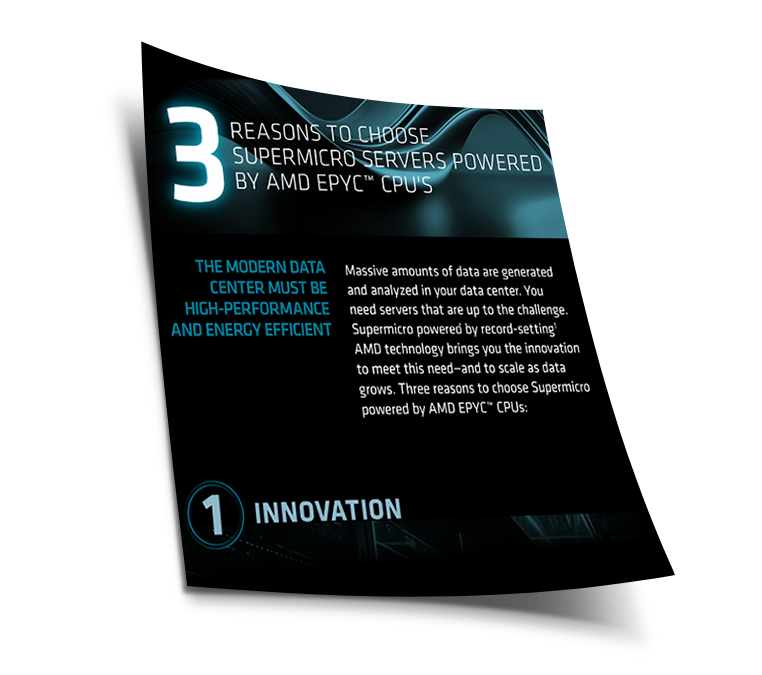 3 REASONS TO CHOOSE SUPERMICRO SERVERS POWERED BY AMD EPYC™ CPU'S

THE MODERN DATA CENTER MUST BE HIGH-PERFORMANCE AND ENERGY EFFICIENT

Massive amounts of data are generated and analyzed in your data center. You need servers that are up to the challenge. Supermicro powered by record-setting$^1$ AMD technology brings you the innovation to meet this need—and to scale as data grows. Three reasons to choose Supermicro powered by AMD EPYC™ CPUs:

1 INNOVATION